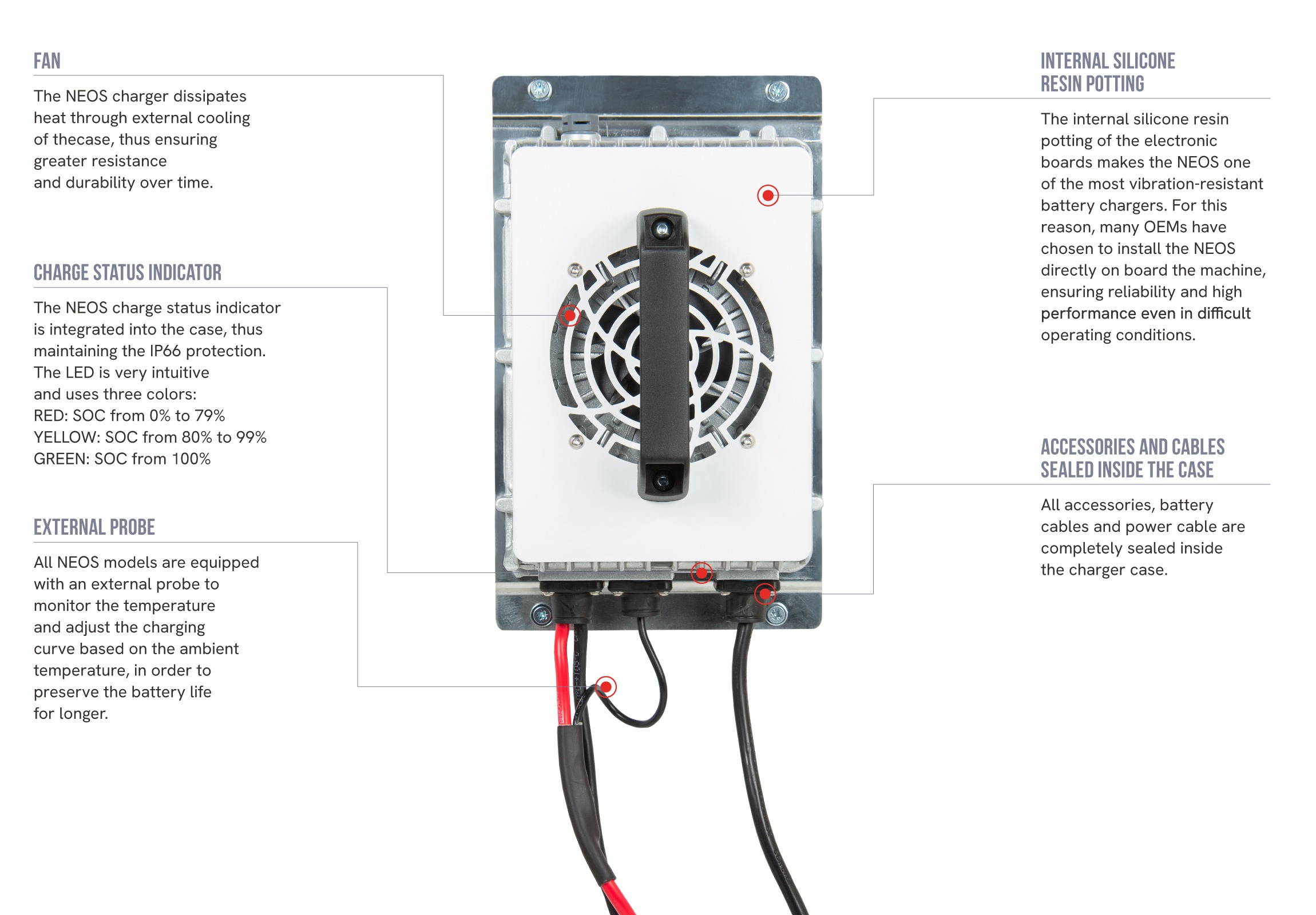 FAN

The NEOS charger dissipates heat through external cooling of thecase, thus ensuring greater resistance and durability over time.

CHARGE STATUS INDICATOR

The NEOS charge status indicator is integrated into the case, thus maintaining the IP66 protection. The LED is very intuitive and uses three colors:
RED: SOC from 0% to 79%
YELLOW: SOC from 80% to 99%
GREEN: SOC from 100%

EXTERNAL PROBE

All NEOS models are equipped with an external probe to monitor the temperature and adjust the charging curve based on the ambient temperature, in order to preserve the battery life for longer.

INTERNAL SILICONE RESIN POTTING

The internal silicone resin potting of the electronic boards makes the NEOS one of the most vibration-resistant battery chargers. For this reason, many OEMs have chosen to install the NEOS directly on board the machine, ensuring reliability and high performance even in difficult operating conditions.

ACCESSORIES AND CABLES SEALED INSIDE THE CASE

All accessories, battery cables and power cable are completely sealed inside the charger case.