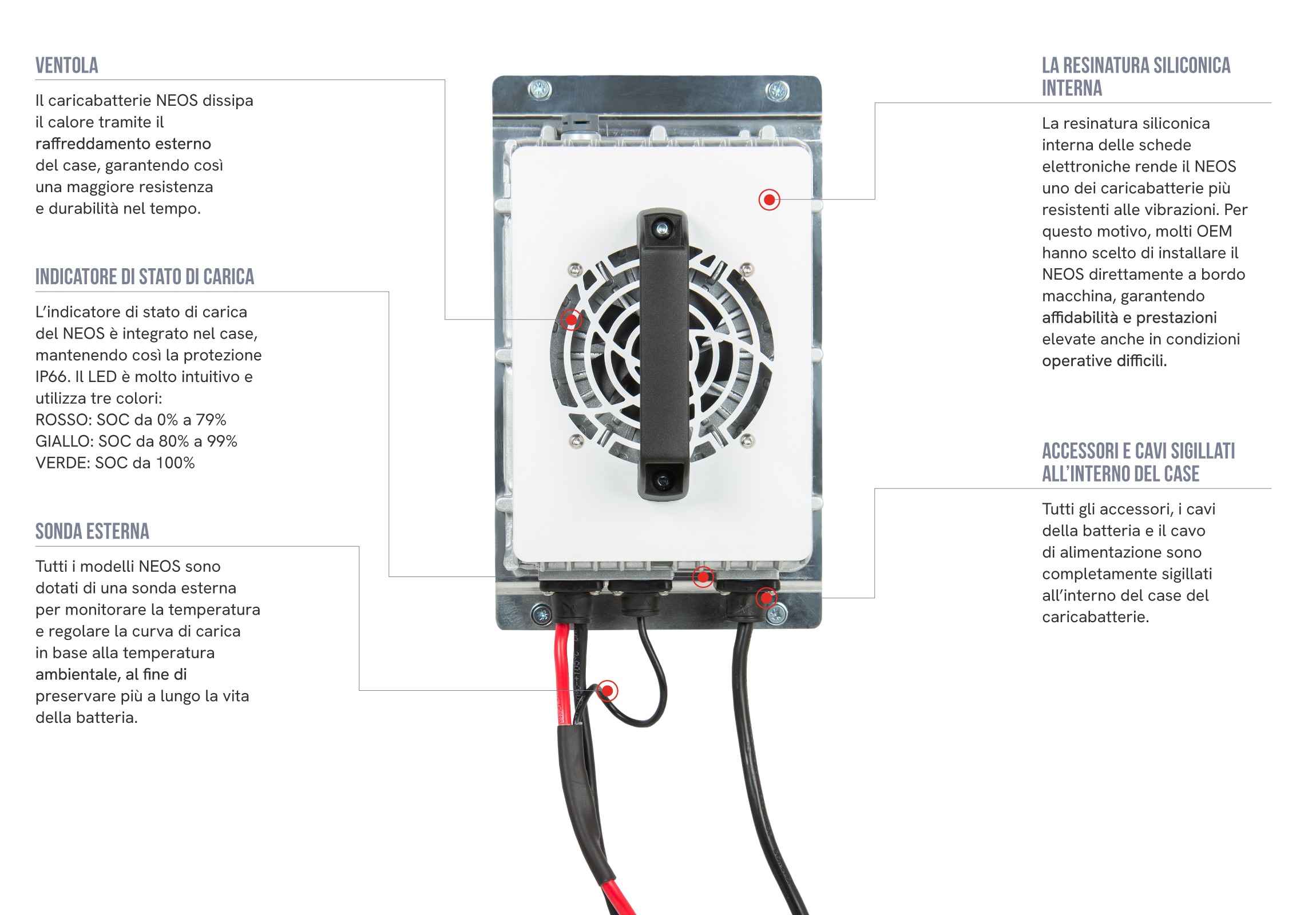 VENTOLA

Il caricabatterie NEOS dissipa il calore tramite il raffreddamento esterno del case, garantendo così una maggiore resistenza e durabilità nel tempo.

INDICATORE DI STATO DI CARICA

L'indicatore di stato di carica del NEOS è integrato nel case, mantenendo così la protezione IP66. Il LED è molto intuitivo e utilizza tre colori:
ROSSO: SOC da 0% a 79%
GIALLO: SOC da 80% a 99%
VERDE: SOC da 100%

SONDA ESTERNA

Tutti i modelli NEOS sono dotati di una sonda esterna per monitorare la temperatura e regolare la curva di carica in base alla temperatura ambientale, al fine di preservare più a lungo la vita della batteria.

LA RESINATURA SILICONICA INTERNA

La resinatura siliconica interna delle schede elettroniche rende il NEOS uno dei caricabatterie più resistenti alle vibrazioni. Per questo motivo, molti OEM hanno scelto di installare il NEOS direttamente a bordo macchina, garantendo affidabilità e prestazioni elevate anche in condizioni operative difficili.

ACCESSORI E CAVI SIGILLATI ALL'INTERNO DEL CASE

Tutti gli accessori, i cavi della batteria e il cavo di alimentazione sono completamente sigillati all'interno del case del caricabatterie.